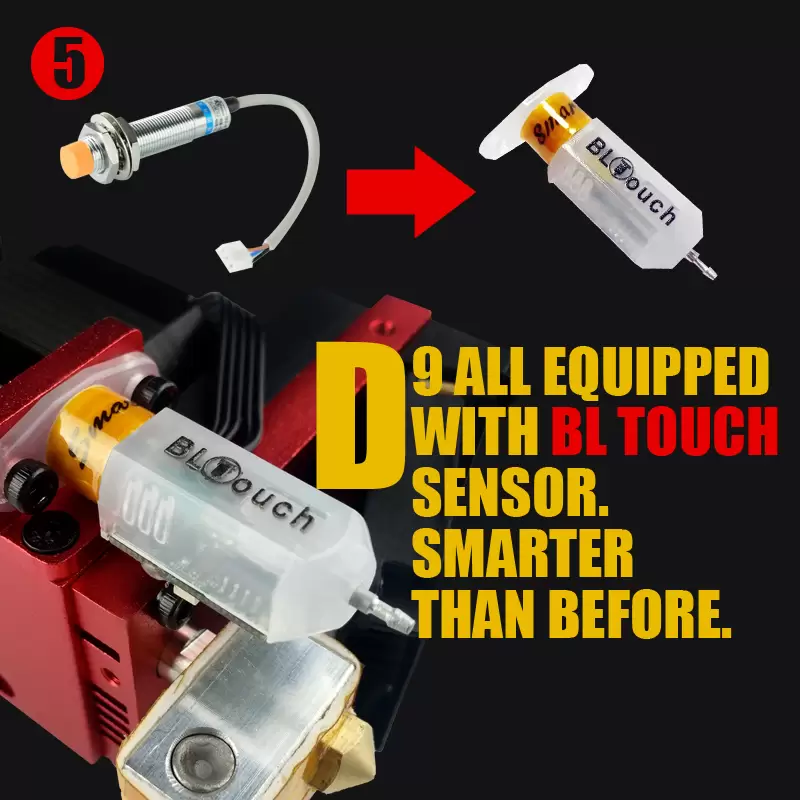 5

Smar
BLTouch

Sma
BLTouch

D9 ALL EQUIPPED WITH BL TOUCH SENSOR. SMARTER THAN BEFORE.