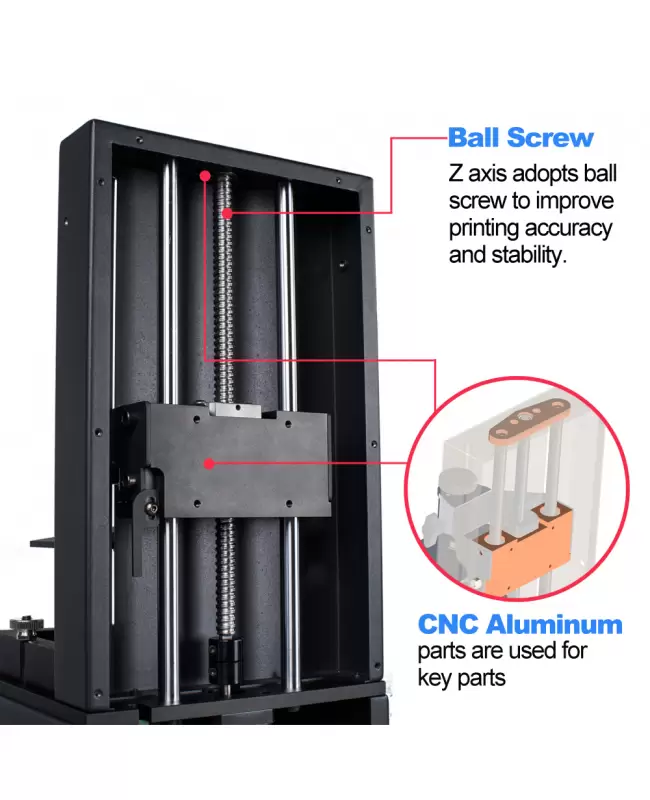 Ball Screw
Z axis adopts ball screw to improve printing accuracy and stability.

CNC Aluminum
parts are used for key parts