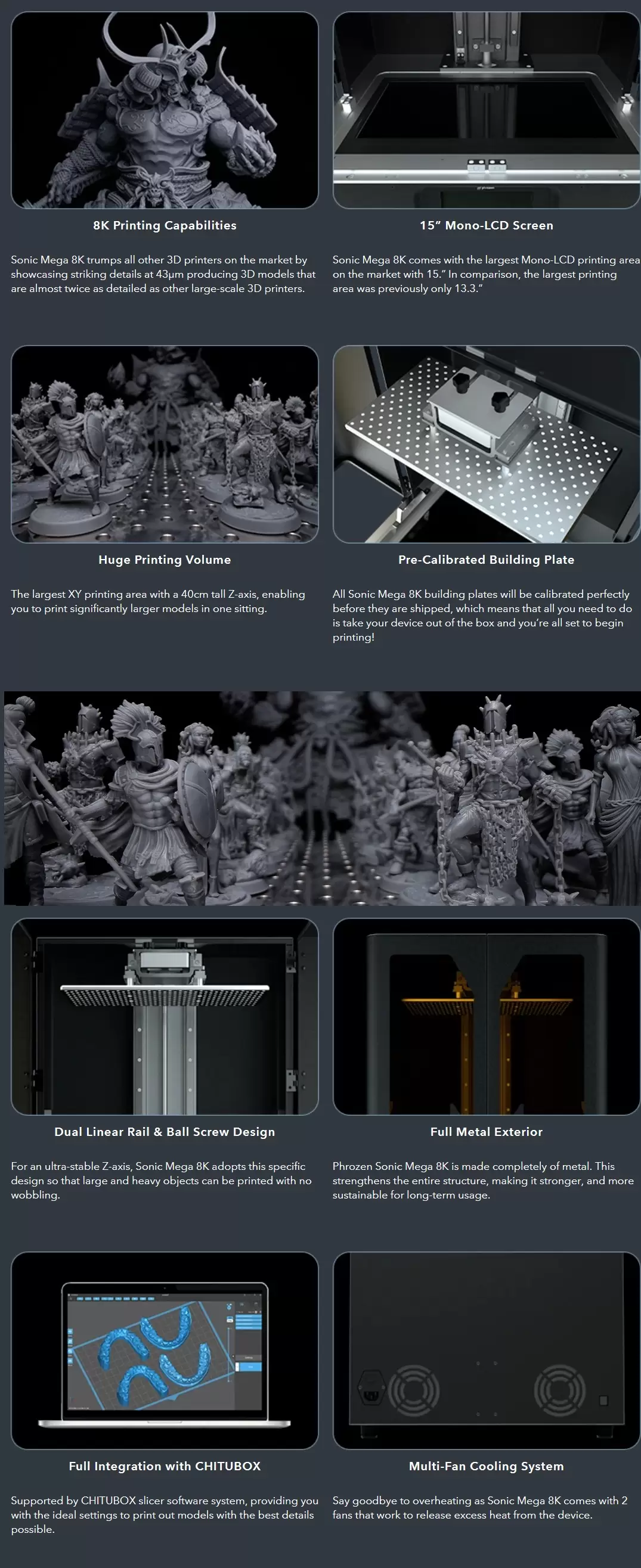 8K Printing Capabilities

Sonic Mega 8K trumps all other 3D printers on the market by showcasing striking details at 43μm producing 3D models that are almost twice as detailed as other large-scale 3D printers.

15" Mono-LCD Screen

Sonic Mega 8K comes with the largest Mono-LCD printing area on the market with 15." In comparison, the largest printing area was previously only 13.3."

Huge Printing Volume

The largest XY printing area with a 40cm tall Z-axis, enabling you to print significantly larger models in one sitting.

Pre-Calibrated Building Plate

All Sonic Mega 8K building plates will be calibrated perfectly before they are shipped, which means that all you need to do is take your device out of the box and you're all set to begin printing!

Dual Linear Rail & Ball Screw Design

For an ultra-stable Z-axis, Sonic Mega 8K adopts this specific design so that large and heavy objects can be printed with no wobbling.

Full Metal Exterior

Phrozen Sonic Mega 8K is made completely of metal. This strengthens the entire structure, making it stronger, and more sustainable for long-term usage.

Full Integration with CHITUBOX

Supported by CHITUBOX slicer software system, providing you with the ideal settings to print out models with the best details possible.

Multi-Fan Cooling System

Say goodbye to overheating as Sonic Mega 8K comes with 2 fans that work to release excess heat from the device.