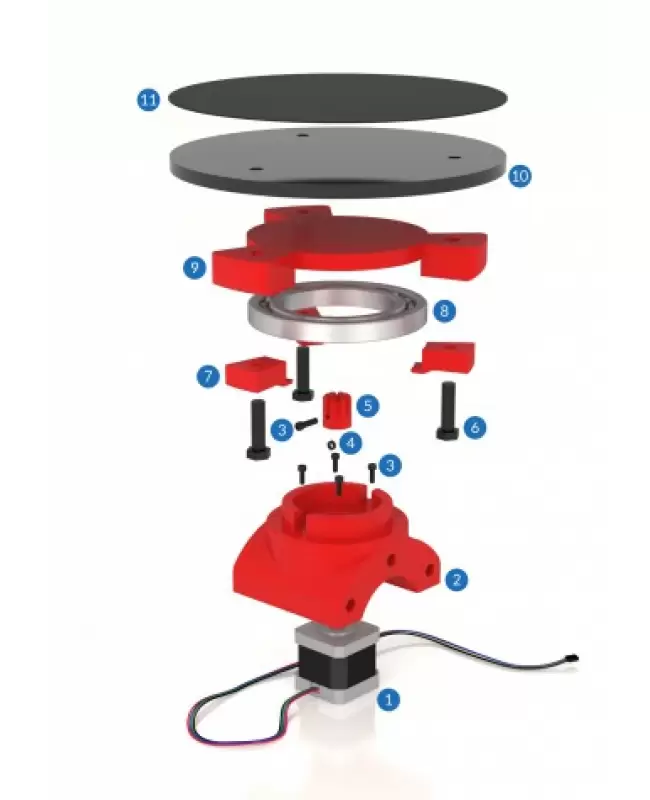 11
10
9
8
7
5
3
6
4
3
2
1